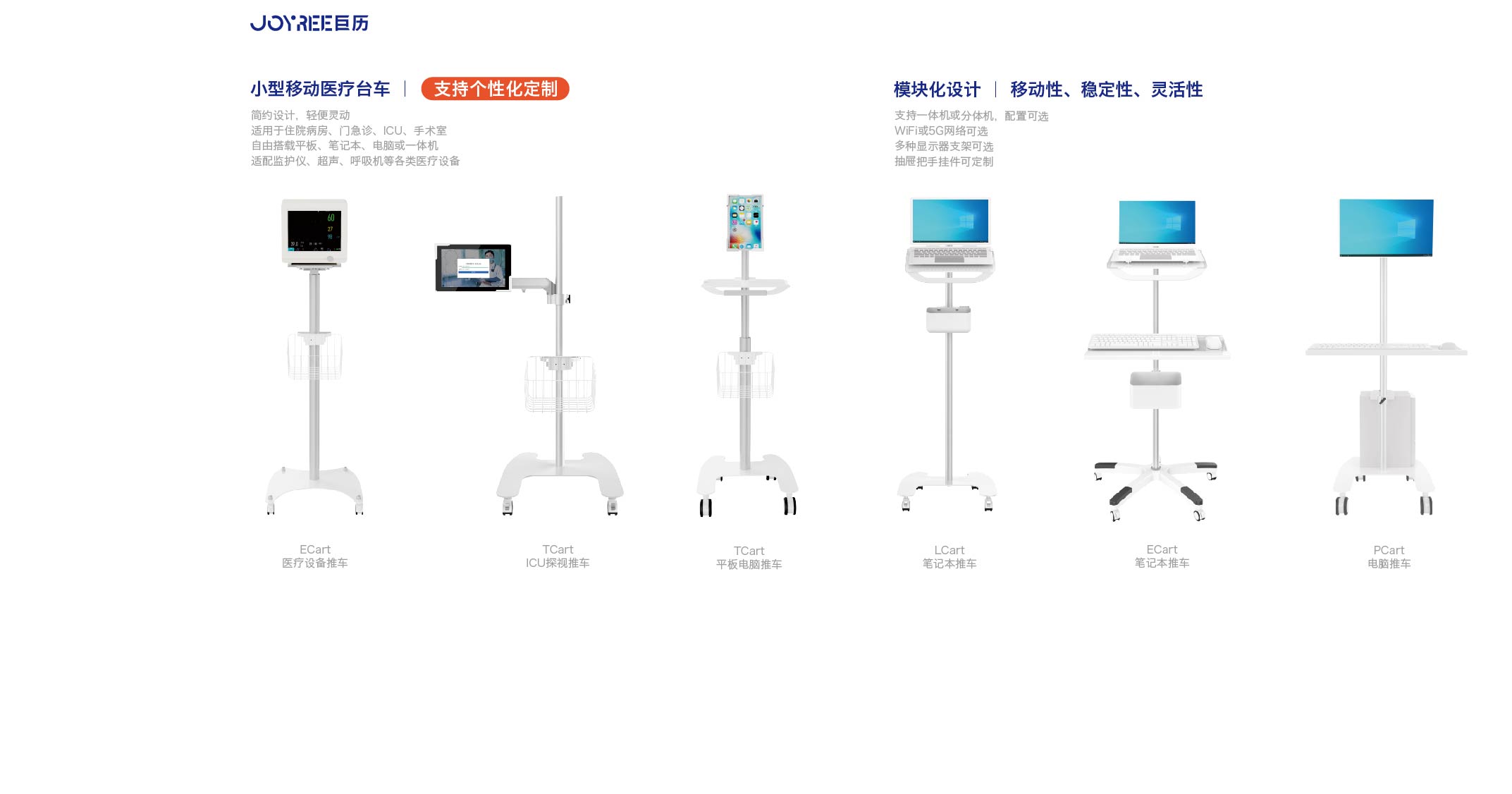 JOYREE巨历

小型移动医疗台车 | 支持个性化定制

简约设计，轻便灵动
适用于住院病房、门急诊、ICU、手术室
自由搭载平板、笔记本、电脑或一体机
适配监护仪、超声、呼吸机等各类医疗设备

模块化设计 | 移动性、稳定性、灵活性

支持一体机或分体机，配置可选
WiFi或5G网络可选
多种显示器支架可选
抽屉把手挂件可定制

ECart
医疗设备推车

TCart
ICU探视推车

TCart
平板电脑推车

LCart
笔记本推车

ECart
笔记本推车

PCart
电脑推车